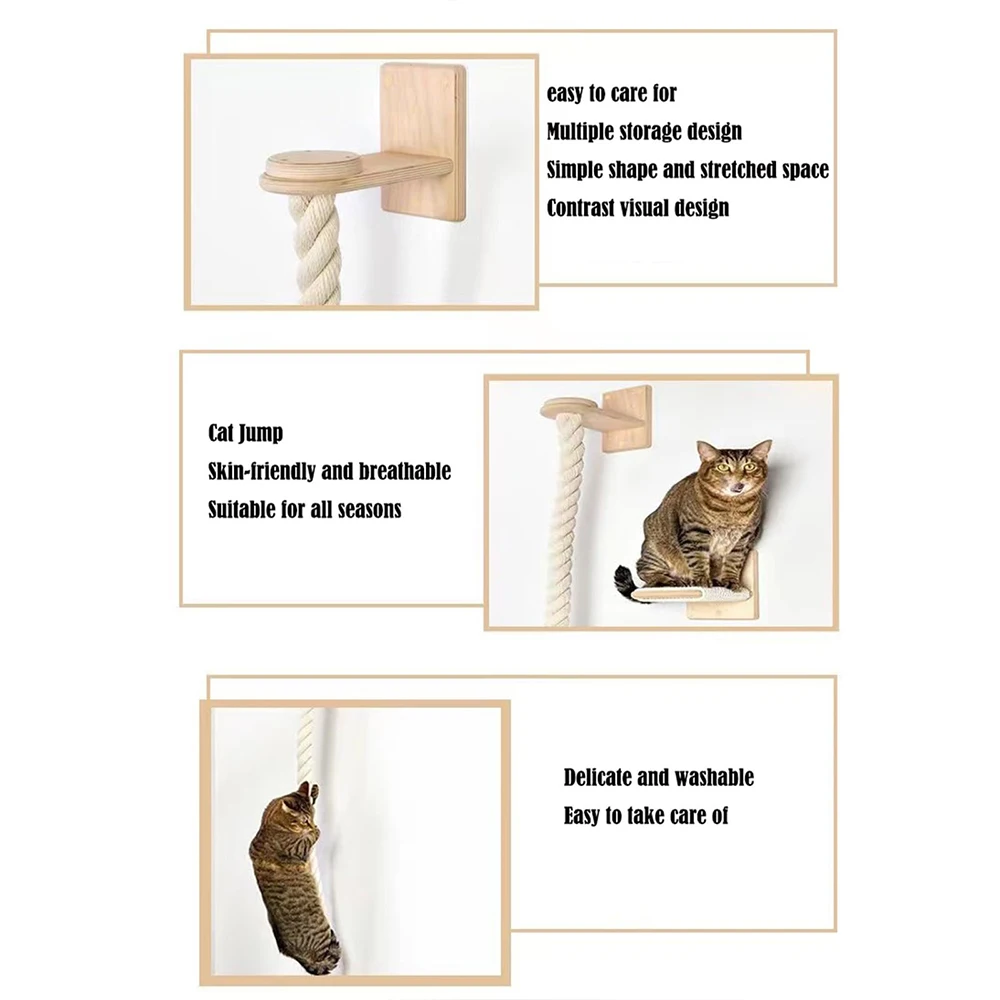 easy to care for
Multiple storage design
Simple shape and stretched space
Contrast visual design

Cat Jump
Skin-friendly and breathable
Suitable for all seasons

Delicate and washable
Easy to take care of